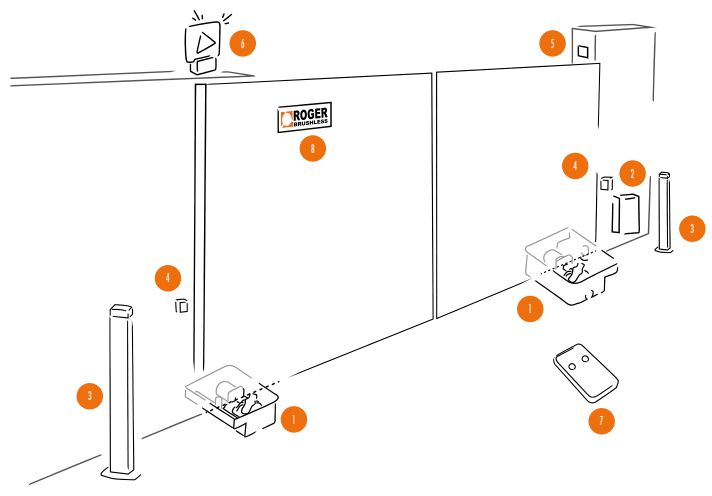 6
5
ROGER
BRUSHLESS
8
4
2
3
4
1
3
1
7